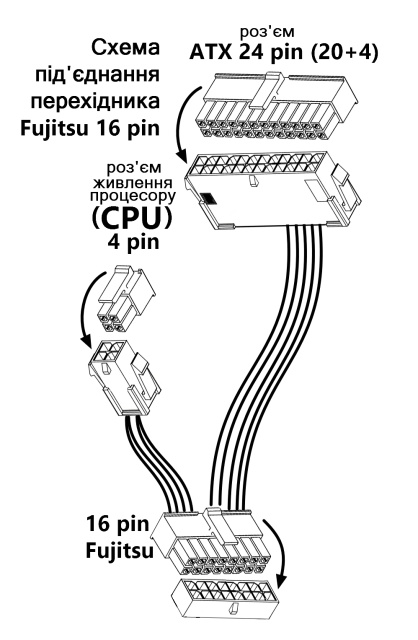 Схема під'єднання перехідника Fujitsu 16 pin

роз'єм
ATX 24 pin (20+4)

роз'єм живлення процесору
(CPU)
4 pin

16 pin
Fujitsu