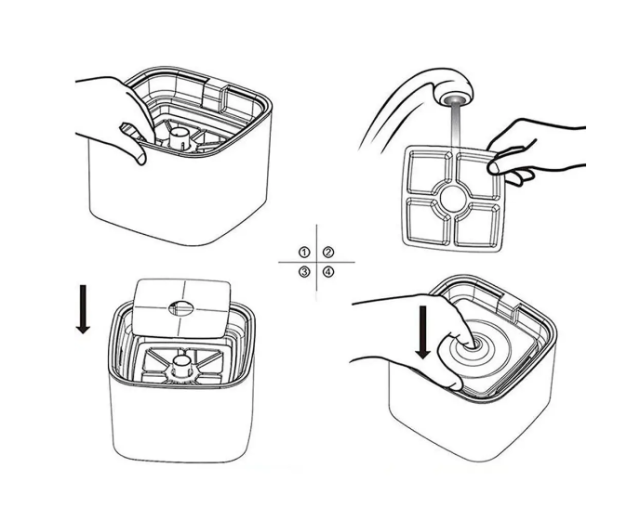 ①
②
③
④