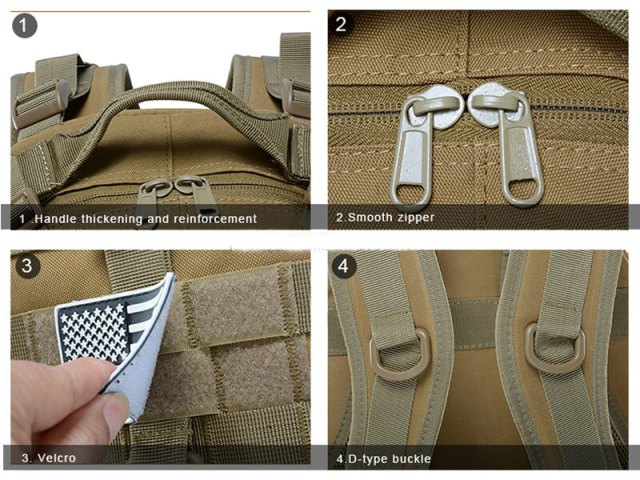 1

1 .Handle thickening and reinforcement

2

2.Smooth zipper

3

3. Velcro

4

4.D-type buckle