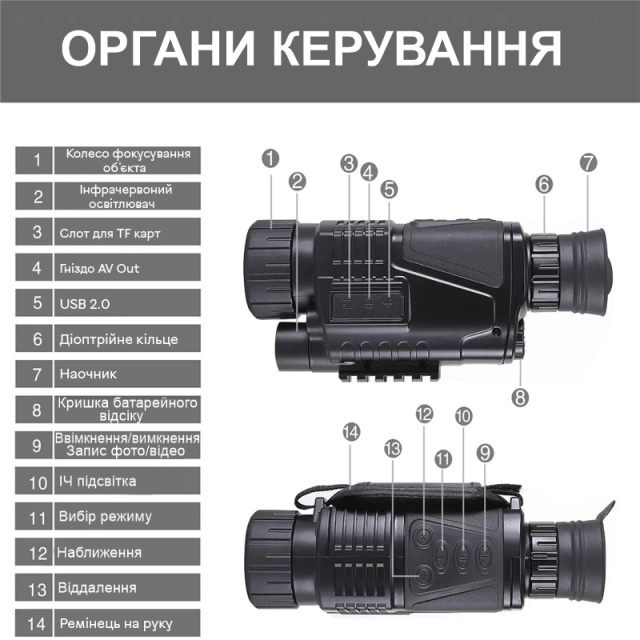 ОРГАНИ КЕРУВАННЯ

| 1 | Колесо фокусування об'єкта |
|---|---|
| 2 | Інфрачервоний освітлювач |
| 3 | Слот для TF карт |
| 4 | Гніздо AV Out |
| 5 | USB 2.0 |
| 6 | Діоптрійне кільце |
| 7 | Наочник |
| 8 | Кришка батарейного відсіку |
| 9 | Ввімкнення/вимкнення Запис фото/відео |
| 10 | ІЧ підсвітка |
| 11 | Вибір режиму |
| 12 | Наближення |
| 13 | Віддалення |
| 14 | Ремінець на руку |

1 2 3 4 5 6 7 8

14 13 12 11 10 9