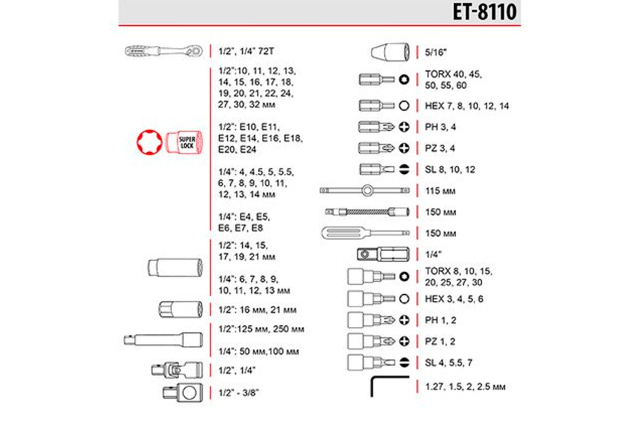 ET-8110

1/2", 1/4" 72T

1/2":10, 11, 12, 13, 14, 15, 16, 17, 18, 19, 20, 21, 22, 24, 27, 30, 32 мм

SUPER LOCK

1/2": E10, E11, E12, E14, E16, E18, E20, E24

1/4": 4, 4.5, 5, 5.5, 6, 7, 8, 9, 10, 11, 12, 13, 14 мм

1/4": E4, E5, E6, E7, E8

1/2": 14, 15, 17, 19, 21 мм

1/4": 6, 7, 8, 9, 10, 11, 12, 13 мм

1/2": 16 мм, 21 мм

1/2":125 мм, 250 мм

1/4": 50 мм,100 мм

1/2", 1/4"

1/2" - 3/8"

5/16"

TORX 40, 45, 50, 55, 60

HEX 7, 8, 10, 12, 14

PH 3, 4

PZ 3, 4

SL 8, 10, 12

115 мм

150 мм

150 мм

1/4"

TORX 8, 10, 15, 20, 25, 27, 30

HEX 3, 4, 5, 6

PH 1, 2

PZ 1, 2

SL 4, 5.5, 7

1.27, 1.5, 2, 2.5 мм