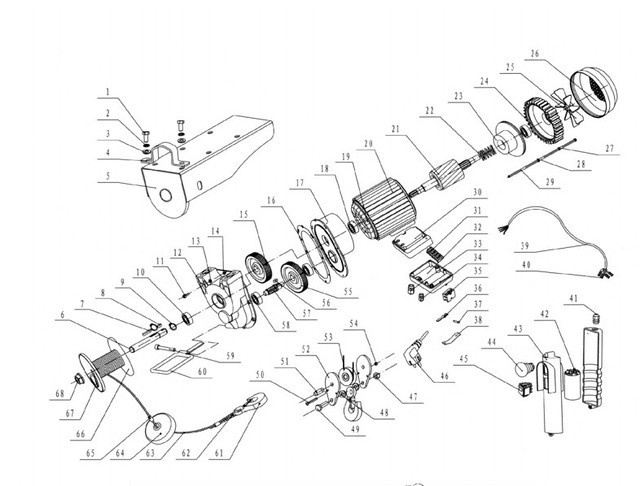 1
2
3
4
5
6
7
8
9
10
11
12
13
14
15
16
17
18
19
20
21
22
23
24
25
26
27
28
29
30
31
32
33
34
35
36
37
38
39
40
41
42
43
44
45
46
47
48
49
50
51
52
53
54
55
56
57
58
59
60
61
62
63
64
65
66
67
68