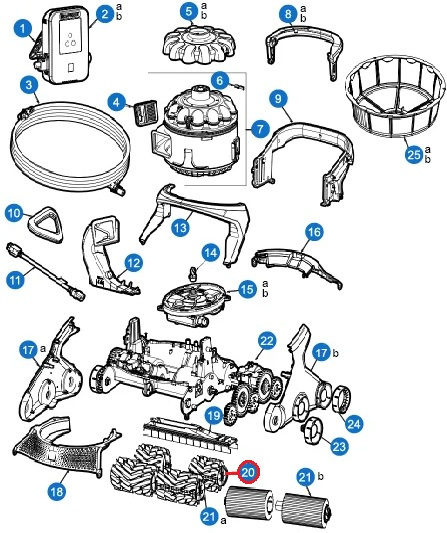 1
2 a b
5 a b
8 a b
3
4
6
7
9
25 a b
10
13
16
11
12
14
15 a b
17 a
22
17 b
19
24
23
18
20
21 b
21 a