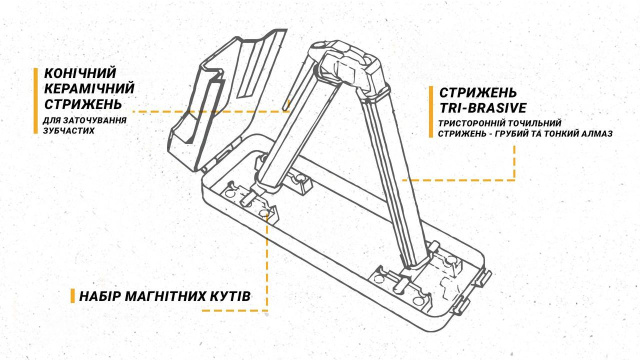 КОНІЧНИЙ КЕРАМІЧНИЙ СТРИЖЕНЬ
ДЛЯ ЗАТОЧУВАННЯ ЗУБЧАСТИХ

СТРИЖЕНЬ TRI-BRASIVE
ТРИСТОРОННІЙ ТОЧИЛЬНИЙ СТРИЖЕНЬ - ГРУБИЙ ТА ТОНКИЙ АЛМАЗ

НАБІР МАГНІТНИХ КУТІВ