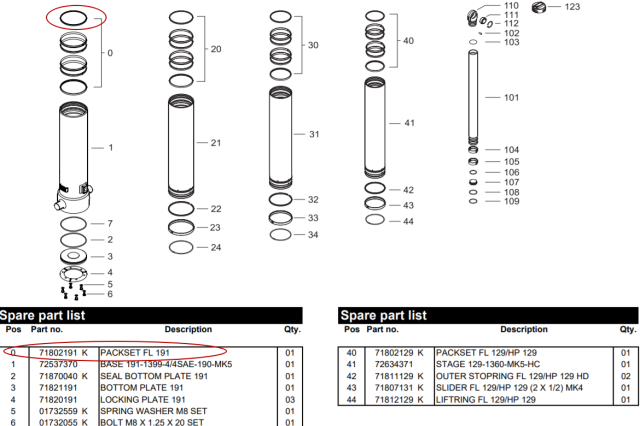 0
1
7
2
3
4
5
6
20
21
22
23
24
30
31
32
33
34
40
41
42
43
44
110
111
112
102
103
101
104
105
106
107
108
109
123

Spare part list

| Pos | Part no. | Description | Qty. |
|---|---|---|---|
| 0 | 71802191 K | PACKSET FL 191 | 01 |
| 1 | 72537370 | BASE 191-1399-4/4SAE-190-MK5 | 01 |
| 2 | 71870040 K | SEAL BOTTOM PLATE 191 | 01 |
| 3 | 71821191 | BOTTOM PLATE 191 | 01 |
| 4 | 71820191 | LOCKING PLATE 191 | 03 |
| 5 | 01732559 K | SPRING WASHER M8 SET | 01 |
| 6 | 01732055 K | BOLT M8 X 1.25 X 20 SET | 01 |

Spare part list

| Pos | Part no. | Description | Qty. |
|---|---|---|---|
| 40 | 71802129 K | PACKSET FL 129/HP 129 | 01 |
| 41 | 72634371 | STAGE 129-1360-MK5-HC | 01 |
| 42 | 71811129 K | OUTER STOPRING FL 129/HP 129 HD | 02 |
| 43 | 71807131 K | SLIDER FL 129/HP 129 (2 X 1/2) MK4 | 01 |
| 44 | 71812129 K | LIFTRING FL 129/HP 129 | 01 |