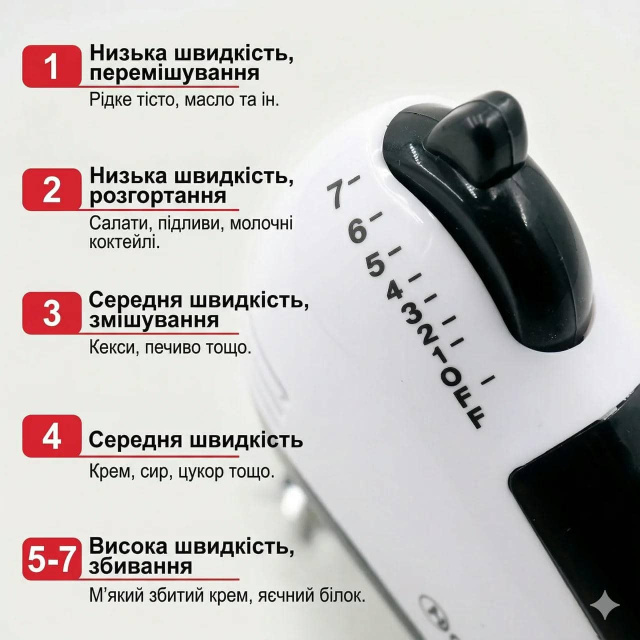 1 Низька швидкість, перемішування
Рідке тісто, масло та ін.

2 Низька швидкість, розгортання
Салати, підливи, молочні коктейлі.

3 Середня швидкість, змішування
Кекси, печиво тощо.

4 Середня швидкість
Крем, сир, цукор тощо.

5-7 Висока швидкість, збивання
М'який збитий крем, яєчний білок.

7
6
5
4
3
2
1
OFF