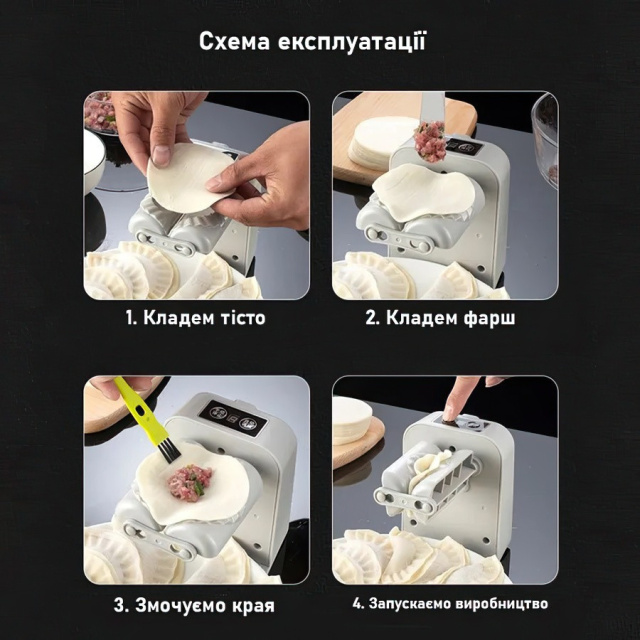 Схема експлуатації

1. Кладем тісто

2. Кладем фарш

3. Змочуємо края

4. Запускаємо виробництво