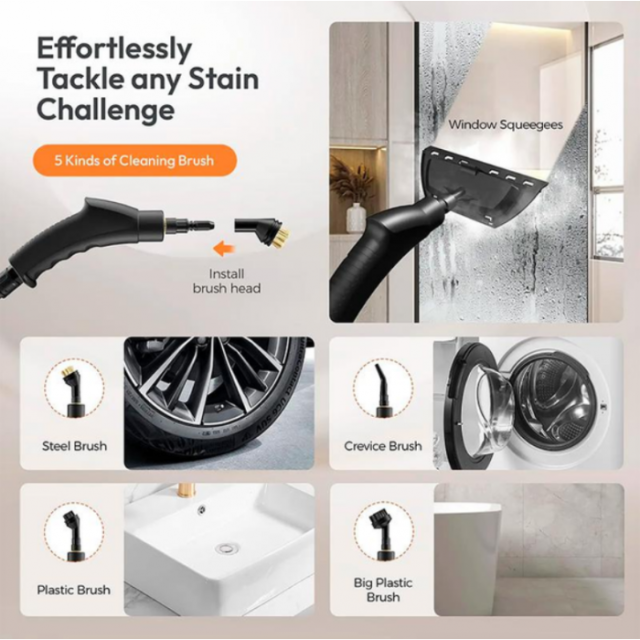 Effortlessly Tackle any Stain Challenge

5 Kinds of Cleaning Brush

Install brush head

Window Squeegees

Steel Brush

Crevice Brush

Plastic Brush

Big Plastic Brush