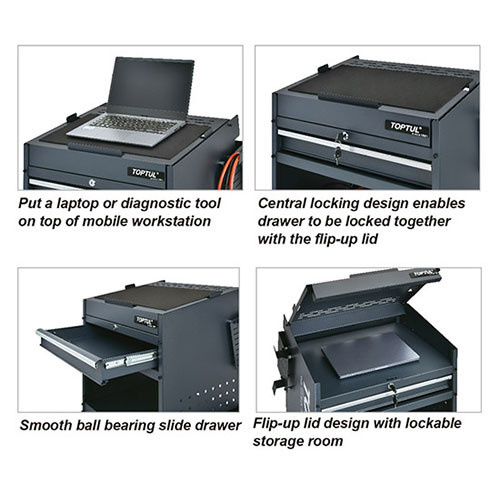 TOPTUL

Put a laptop or diagnostic tool on top of mobile workstation

TOPTUL

Central locking design enables drawer to be locked together with the flip-up lid

TOPTUL

Smooth ball bearing slide drawer

TOPTUL

Flip-up lid design with lockable storage room