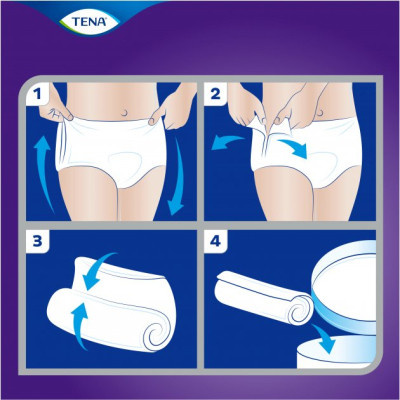 TENA

1

2

3

4