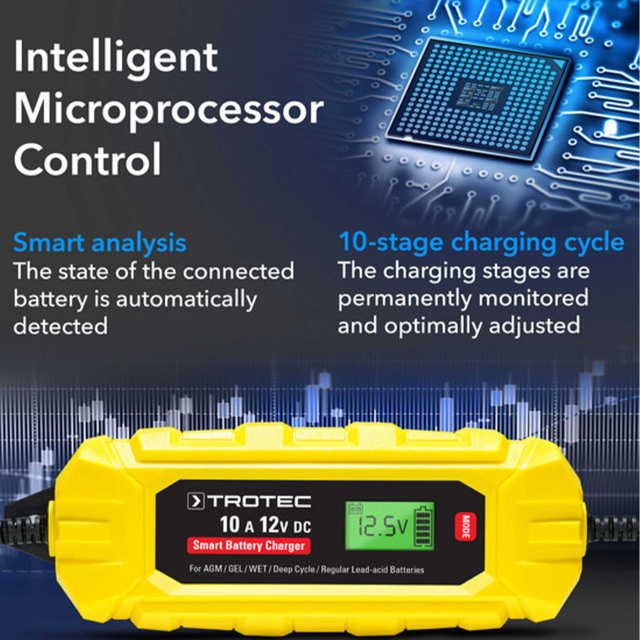 Intelligent Microprocessor Control

Smart analysis
The state of the connected battery is automatically detected

10-stage charging cycle
The charging stages are permanently monitored and optimally adjusted

TROTEC
10 A 12V DC
Smart Battery Charger
12.5V
MODE
For AGM / GEL / WET / Deep Cycle / Regular Lead-acid Batteries