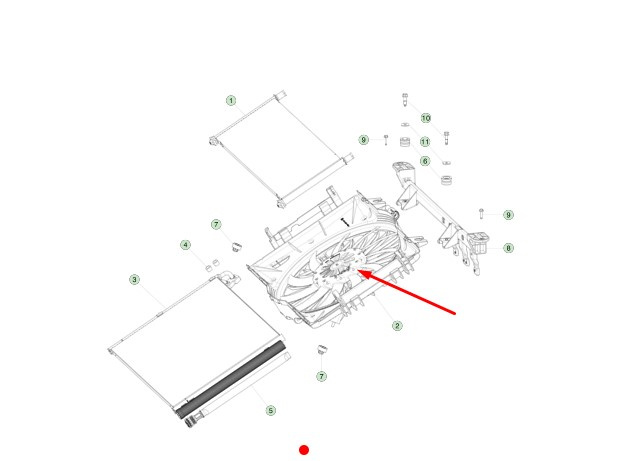 1
10
9
11
6
9
7
8
4
3
2
7
5