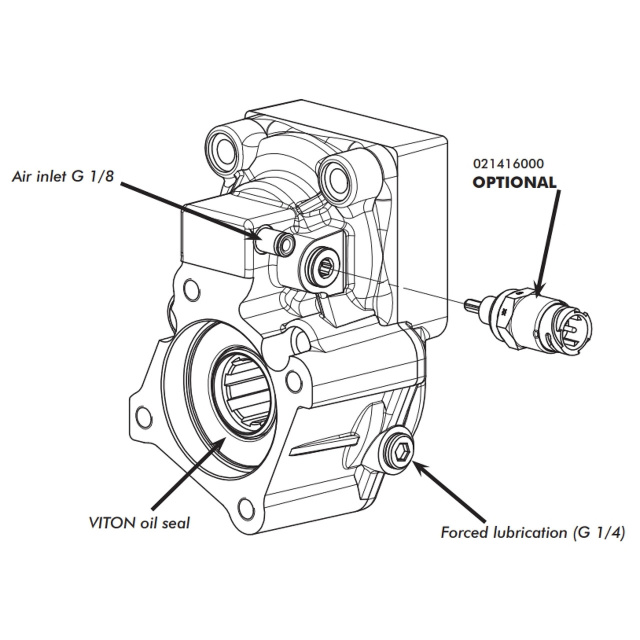 Air inlet G 1/8

021416000
OPTIONAL

VITON oil seal

Forced lubrication (G 1/4)