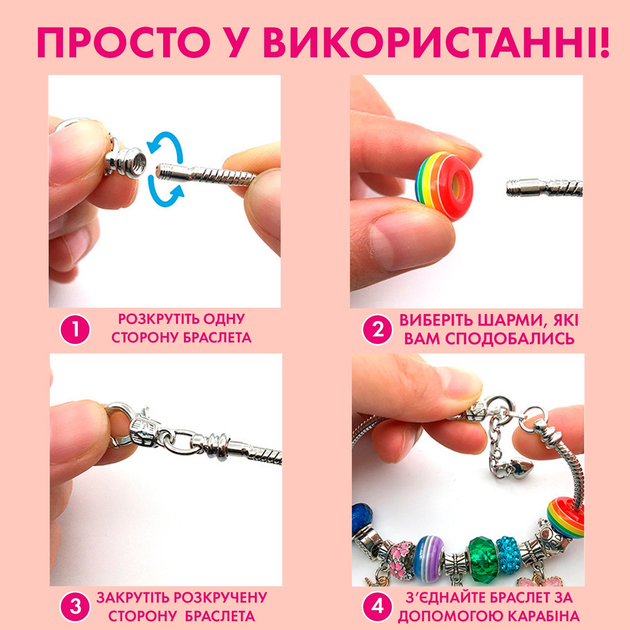 ПРОСТО У ВИКОРИСТАННІ!

1 РОЗКРУТІТЬ ОДНУ СТОРОНУ БРАСЛЕТА

2 ВИБЕРІТЬ ШАРМИ, ЯКІ ВАМ СПОДОБАЛИСЬ

3 ЗАКРУТІТЬ РОЗКРУЧЕНУ СТОРОНУ БРАСЛЕТА

4 З'ЄДНАЙТЕ БРАСЛЕТ ЗА ДОПОМОГОЮ КАРАБІНА