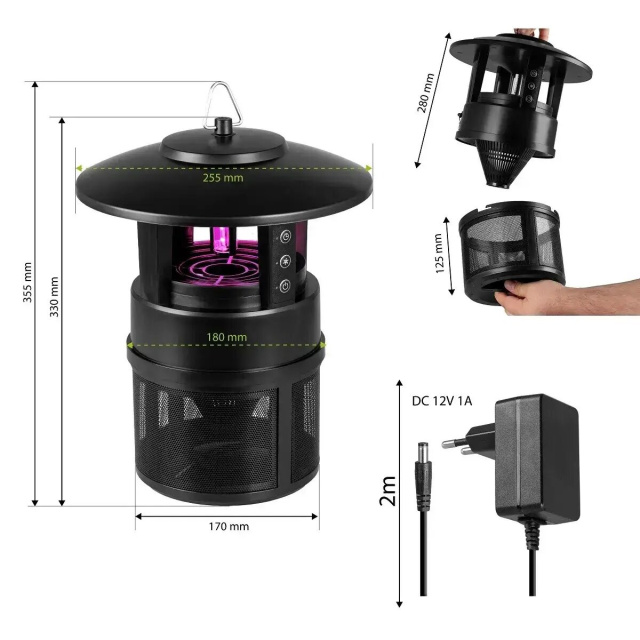 355 mm
330 mm
255 mm
180 mm
170 mm
280 mm
125 mm
DC 12V 1A
2m