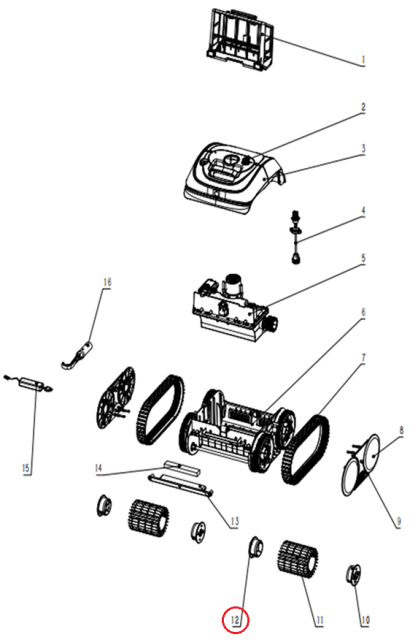 1
2
3
4
5
16
6
7
15
8
14
13
9
12
11
10