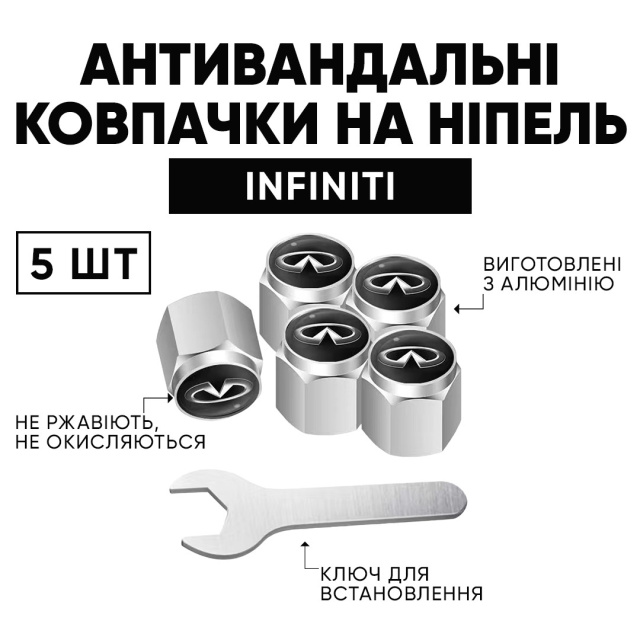 АНТИВАНДАЛЬНІ КОВПАЧКИ НА НІПЕЛЬ

INFINITI

5 ШТ

ВИГОТОВЛЕНІ З АЛЮМІНІЮ

НЕ РЖАВІЮТЬ, НЕ ОКИСЛЯЮТЬСЯ

КЛЮЧ ДЛЯ ВСТАНОВЛЕННЯ