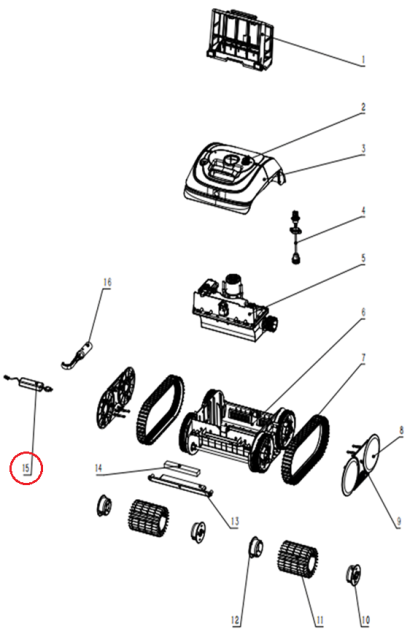 1
2
3
4
5
16
6
7
8
15
14
13
9
12
11
10