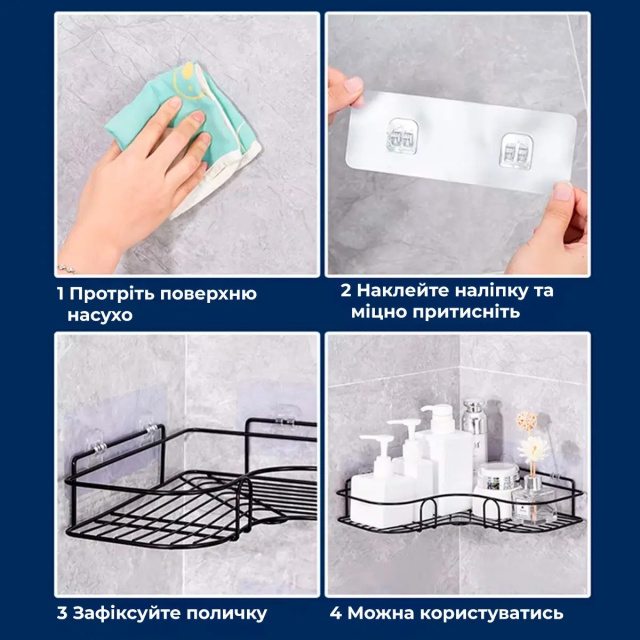 1 Протріть поверхню насухо

2 Наклейте наліпку та міцно притисніть

3 Зафіксуйте поличку

4 Можна користуватись