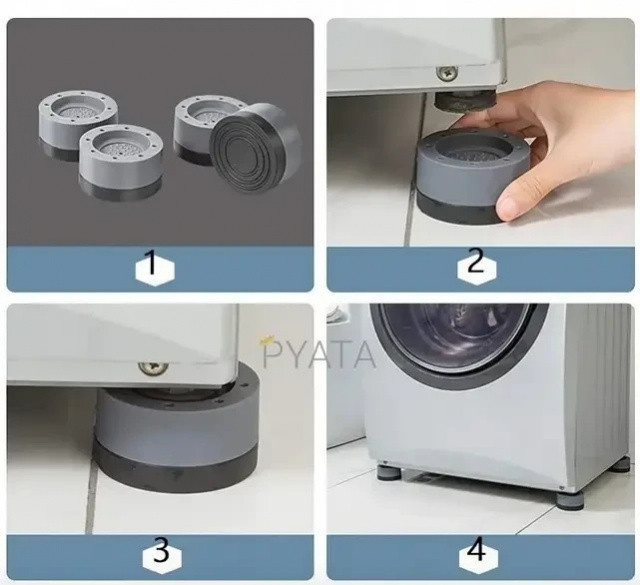 1

2

PYATA

3

4