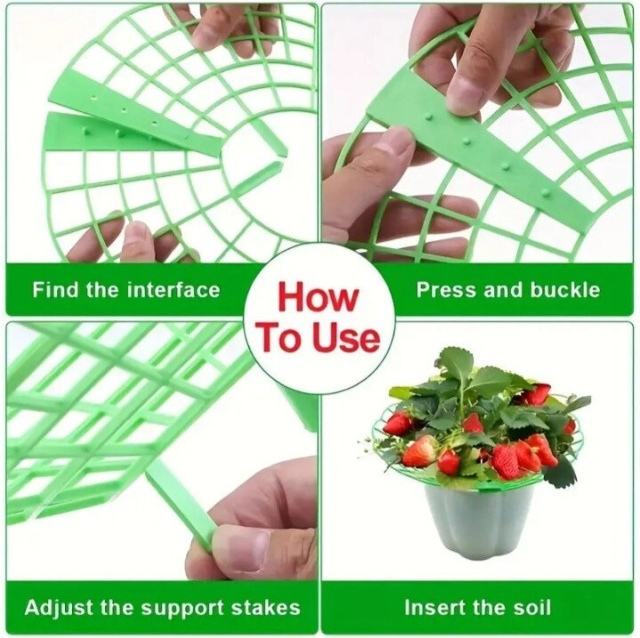 Find the interface

How To Use

Press and buckle

Adjust the support stakes

Insert the soil