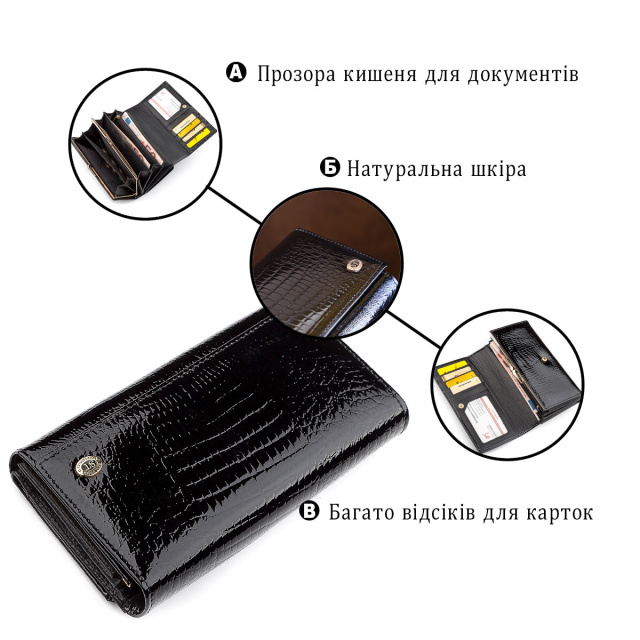 А Прозора кишеня для документів

Б Натуральна шкіра

В Багато відсіків для карток