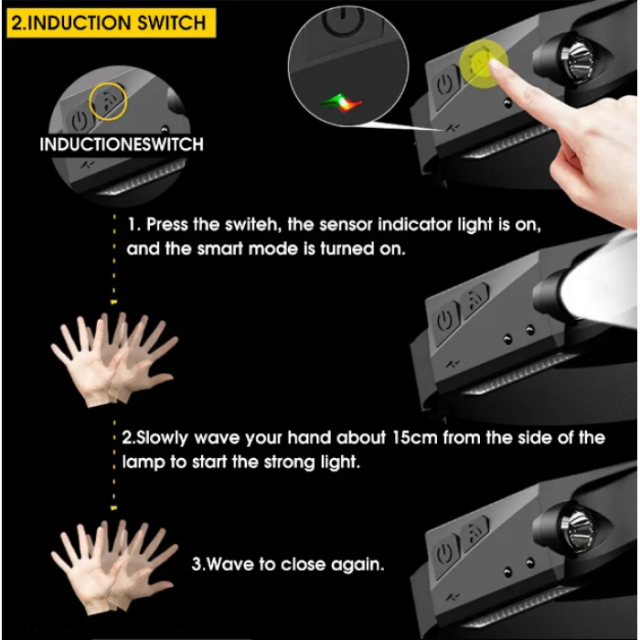 2.INDUCTION SWITCH

INDUCTIONESWITCH

1. Press the switeh, the sensor indicator light is on, and the smart mode is turned on.

2.Slowly wave your hand about 15cm from the side of the lamp to start the strong light.

3.Wave to close again.