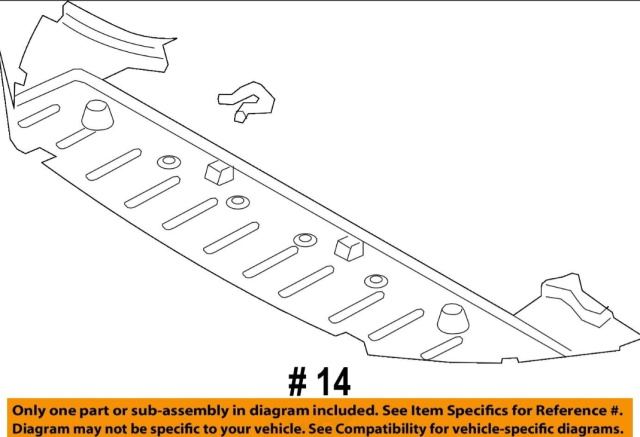 # 14

Only one part or sub-assembly in diagram included. See Item Specifics for Reference #. Diagram may not be specific to your vehicle. See Compatibility for vehicle-specific diagrams.