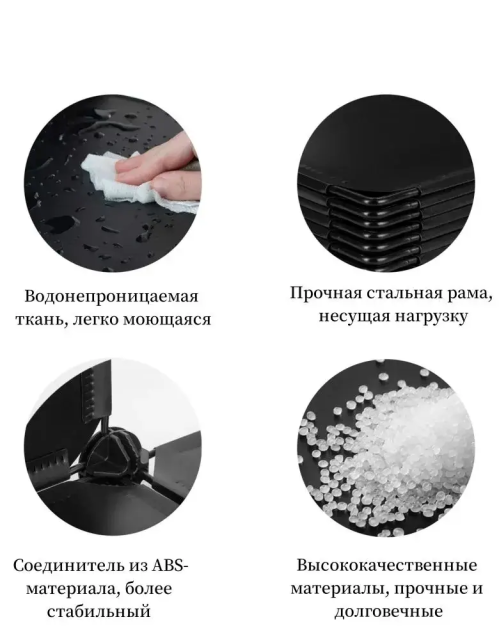 Водонепроницаемая ткань, легко моющаяся

Прочная стальная рама, несущая нагрузку

Соединитель из ABS-материала, более стабильный

Высококачественные материалы, прочные и долговечные