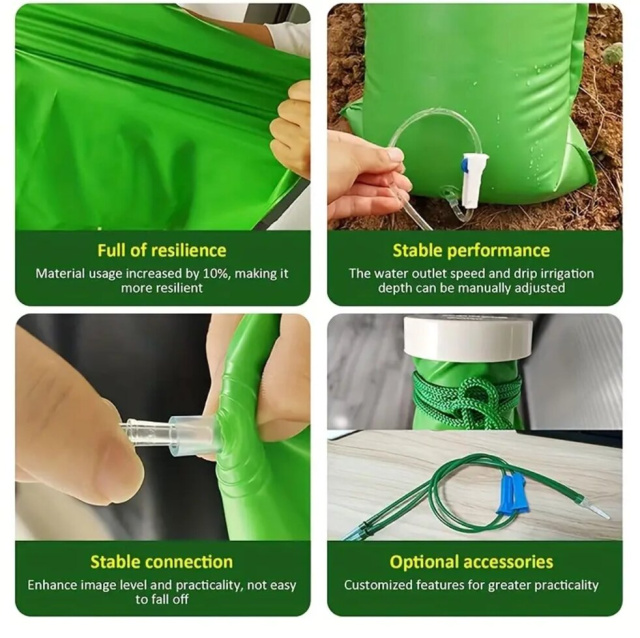 Full of resilience

Material usage increased by 10%, making it more resilient

Stable performance

The water outlet speed and drip irrigation depth can be manually adjusted

Stable connection

Enhance image level and practicality, not easy to fall off

Optional accessories

Customized features for greater practicality