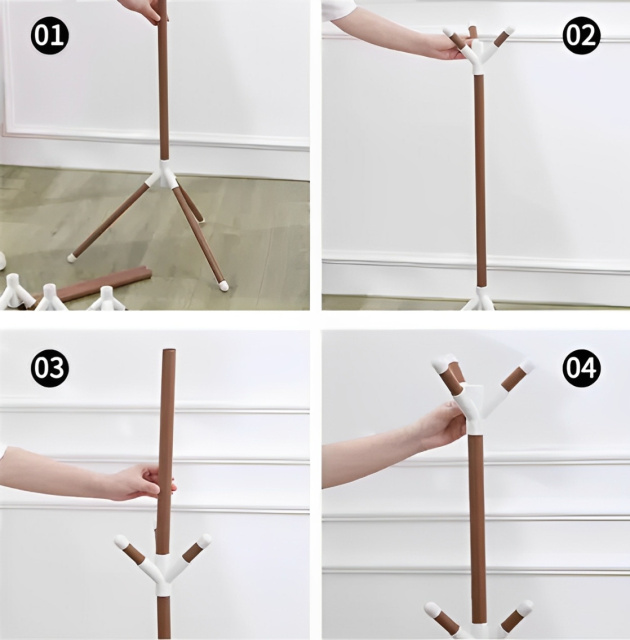 01

02

03

04