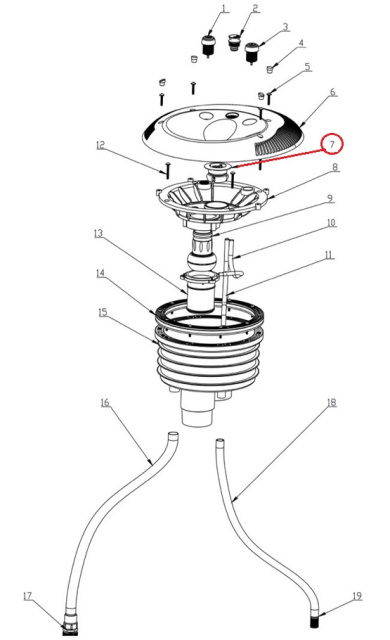 1
2
3
4
5
6
7
12
8
9
10
13
11
14
15
16
18
17
19