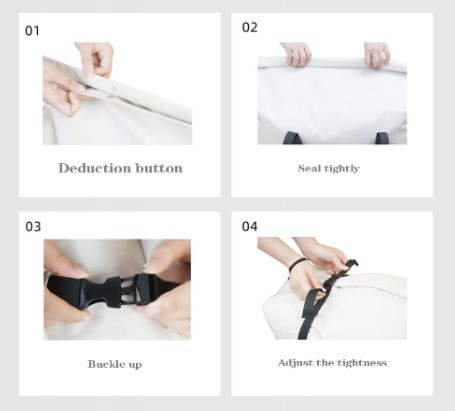 01

Deduction button

02

Seal tightly

03

Buckle up

04

Adjust the tightness