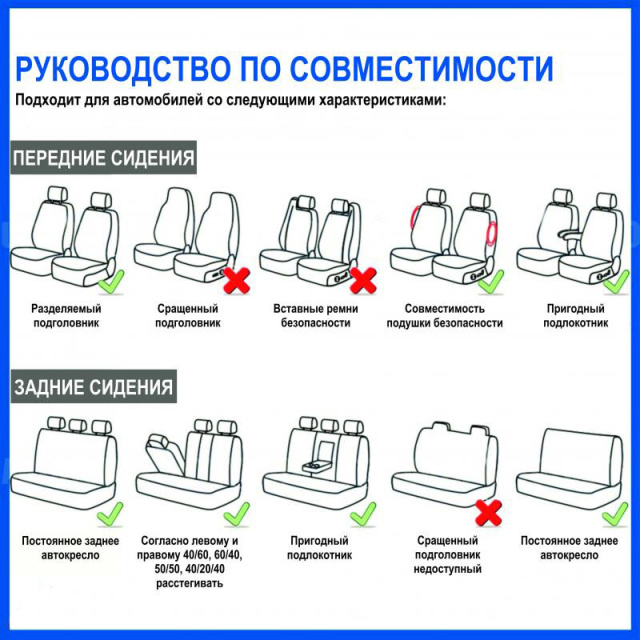 РУКОВОДСТВО ПО СОВМЕСТИМОСТИ
Подходит для автомобилей со следующими характеристиками:

ПЕРЕДНИЕ СИДЕНИЯ

Разделяемый подголовник

Сращенный подголовник

Вставные ремни безопасности

Совместимость подушки безопасности

Пригодный подлокотник

ЗАДНИЕ СИДЕНИЯ

Постоянное заднее автокресло

Согласно левому и правому 40/60, 60/40, 50/50, 40/20/40 расстегивать

Пригодный подлокотник

Сращенный подголовник недоступный

Постоянное заднее автокресло