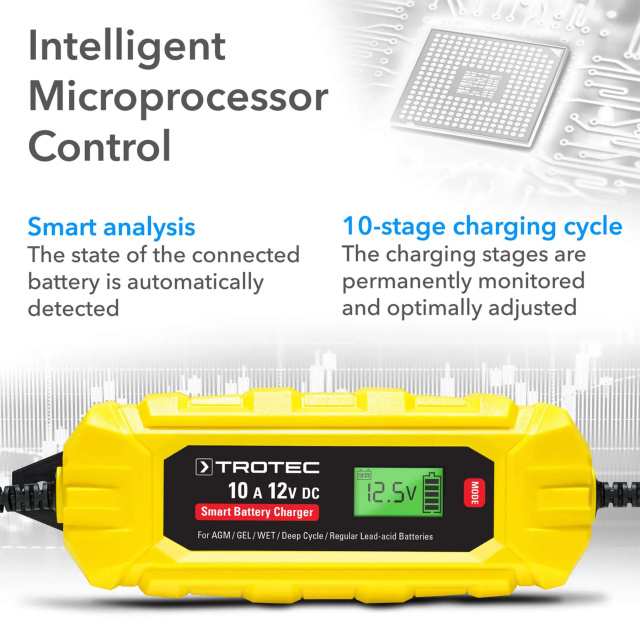 Intelligent Microprocessor Control

Smart analysis
The state of the connected battery is automatically detected

10-stage charging cycle
The charging stages are permanently monitored and optimally adjusted

TROTEC
10 A 12V DC
Smart Battery Charger
For AGM / GEL / WET / Deep Cycle / Regular Lead-acid Batteries
12.5V
MODE