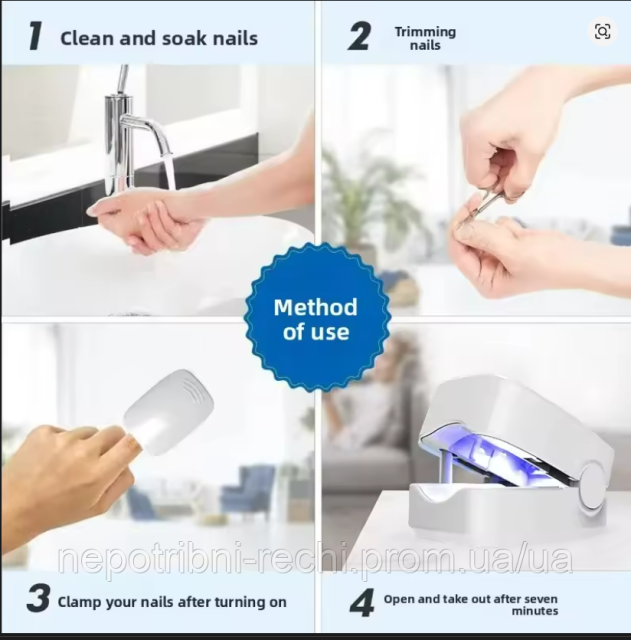 1 Clean and soak nails

2 Trimming nails

Method of use

nepotribni-rechi.prom.ua/ua

3 Clamp your nails after turning on

4 Open and take out after seven minutes