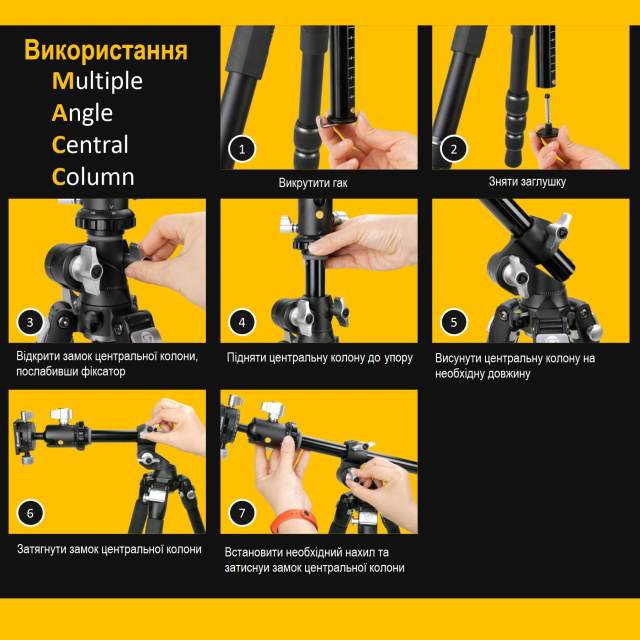 Використання
Multiple
Angle
Central
Column

1
Викрутити гак

2
Зняти заглушку

3
Відкрити замок центральної колони, послабивши фіксатор

4
Підняти центральну колону до упору

5
Висунути центральну колону на необхідну довжину

6
Затягнути замок центральної колони

7
Встановити необхідний нахил та затиснуи замок центральної колони