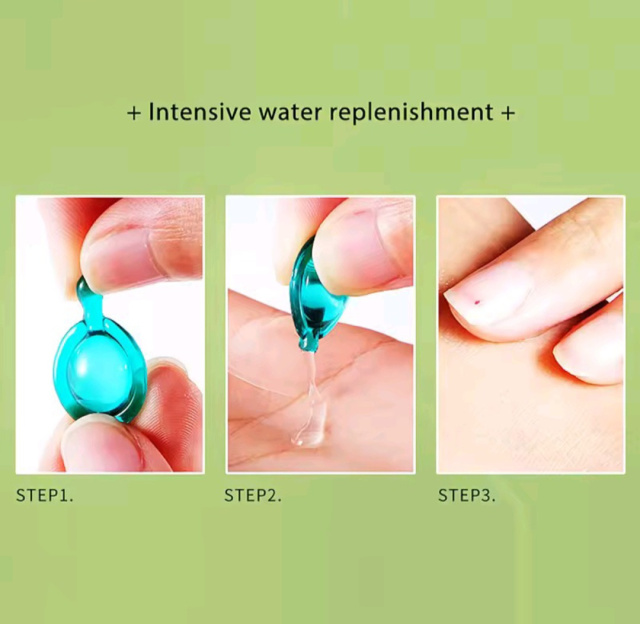 + Intensive water replenishment +

STEP1.

STEP2.

STEP3.