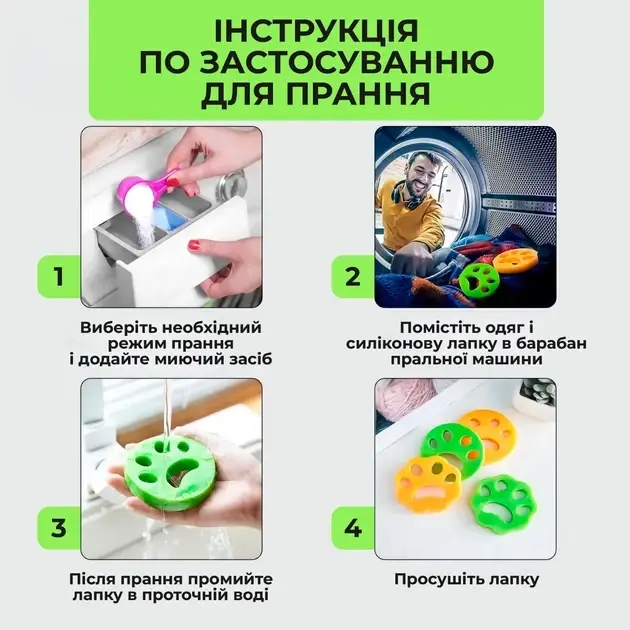 ІНСТРУКЦІЯ ПО ЗАСТОСУВАННЮ ДЛЯ ПРАННЯ

1

Виберіть необхідний режим прання і додайте миючий засіб

2

Помістіть одяг і силіконову лапку в барабан пральної машини

3

Після прання промийте лапку в проточній воді

4

Просушіть лапку