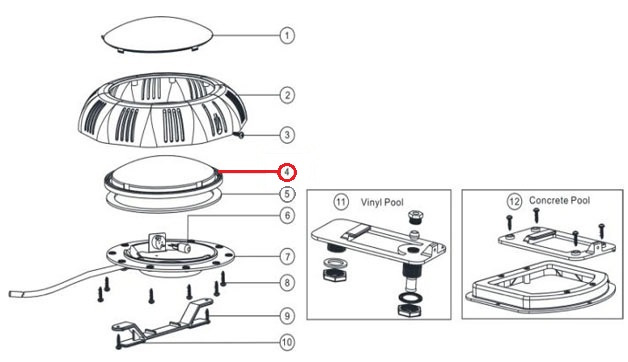 1
2
3
4
5
6
7
8
9
10

11 Vinyl Pool

12 Concrete Pool