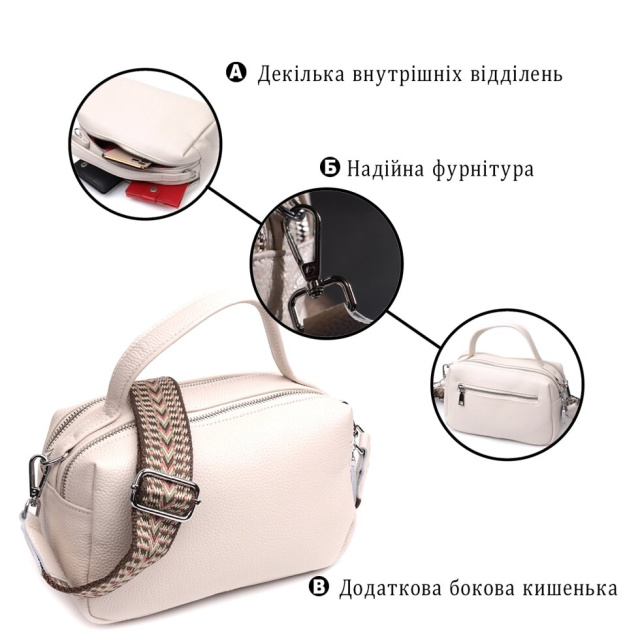 А Декілька внутрішніх відділень

Б Надійна фурнітура

В Додаткова бокова кишенька