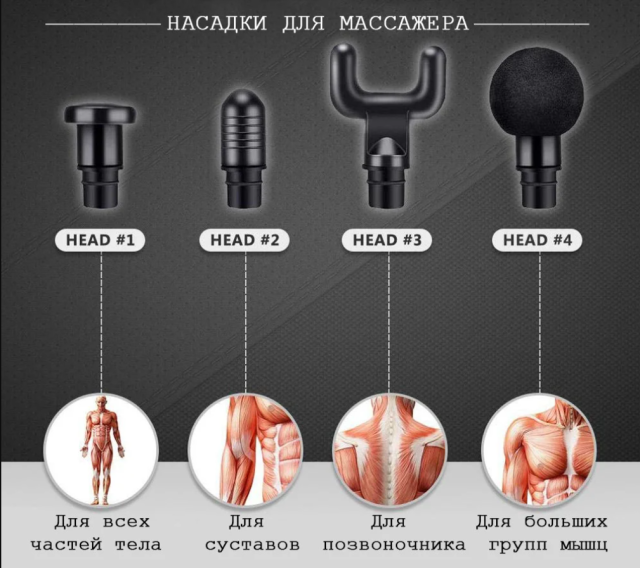 НАСАДКИ ДЛЯ МАССАЖЕРА

HEAD #1

HEAD #2

HEAD #3

HEAD #4

Для всех частей тела

Для суставов

Для позвоночника

Для больших групп мышц