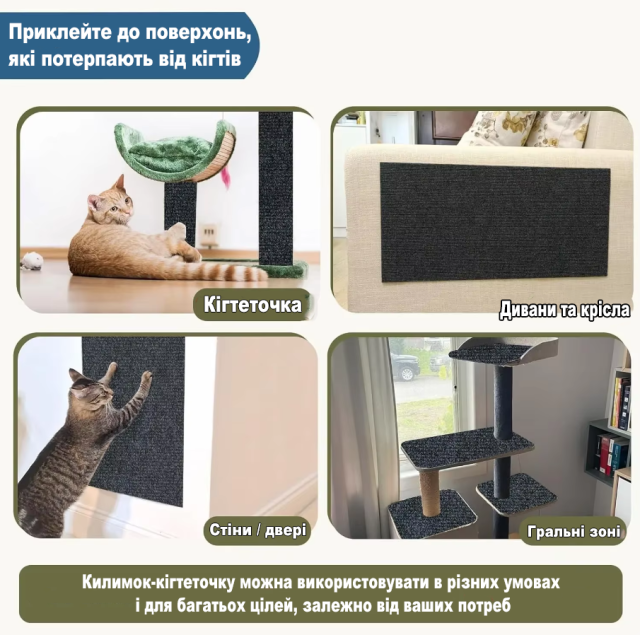 Приклейте до поверхонь, які потерпають від кігтів

Кігтеточка

Дивани та крісла

Стіни / двері

Гральні зоні

Килимок-кігтеточку можна використовувати в різних умовах і для багатьох цілей, залежно від ваших потреб