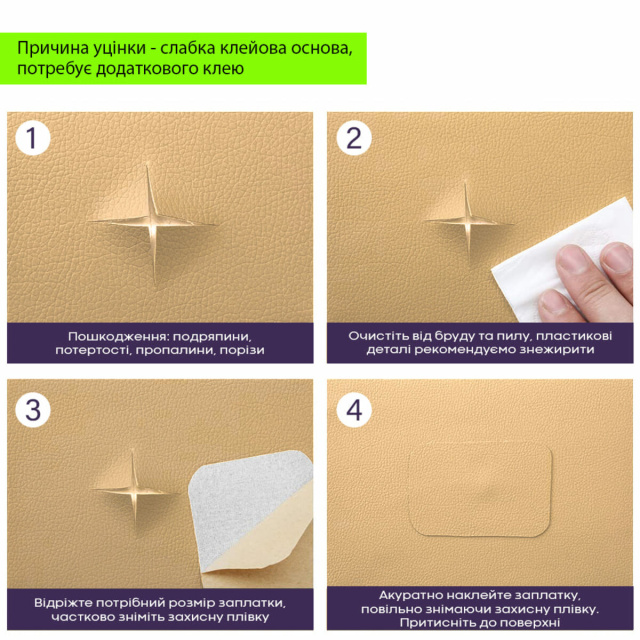 Причина уцінки - слабка клейова основа, потребує додаткового клею

1

Пошкодження: подряпини, потертості, пропалини, порізи

2

Очистіть від бруду та пилу, пластикові деталі рекомендуємо знежирити

3

Відріжте потрібний розмір заплатки, частково зніміть захисну плівку

4

Акуратно наклейте заплатку, повільно знімаючи захисну плівку. Притисніть до поверхні