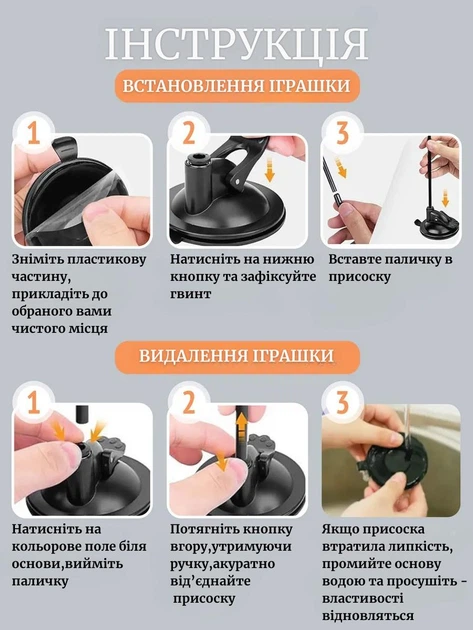 ІНСТРУКЦІЯ

ВСТАНОВЛЕННЯ ІГРАШКИ

1

Зніміть пластикову частину, прикладіть до обраного вами чистого місця

2

Натисніть на нижню кнопку та зафіксуйте гвинт

3

Вставте паличку в присоску

ВИДАЛЕННЯ ІГРАШКИ

1

Натисніть на кольорове поле біля основи,вийміть паличку

2

Потягніть кнопку вгору,утримуючи ручку,акуратно від'єднайте присоску

3

Якщо присоска втратила липкість, промийте основу водою та просушіть - властивості відновляться