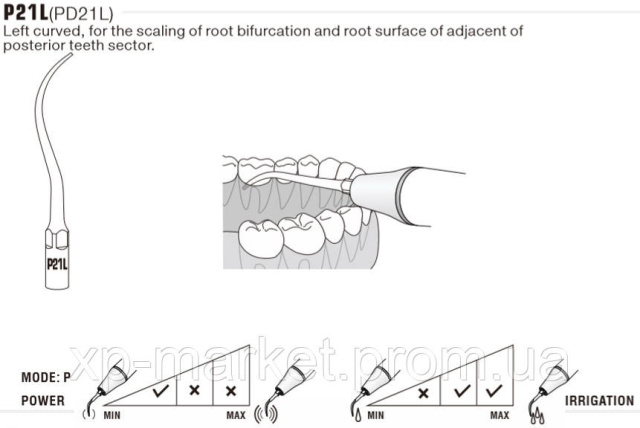 P21L(PD21L)
Left curved, for the scaling of root bifurcation and root surface of adjacent of posterior teeth sector.

P21L

xp-market.prom.ua

MODE: P
POWER

✓ × ×

MIN MAX

× ✓ ✓

MIN MAX

IRRIGATION