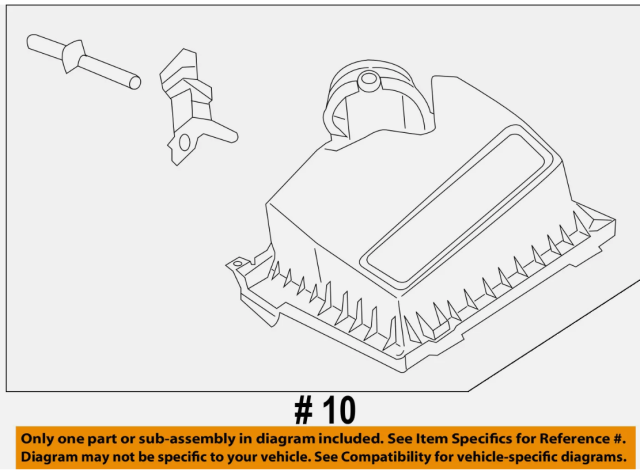 # 10

Only one part or sub-assembly in diagram included. See Item Specifics for Reference #. Diagram may not be specific to your vehicle. See Compatibility for vehicle-specific diagrams.