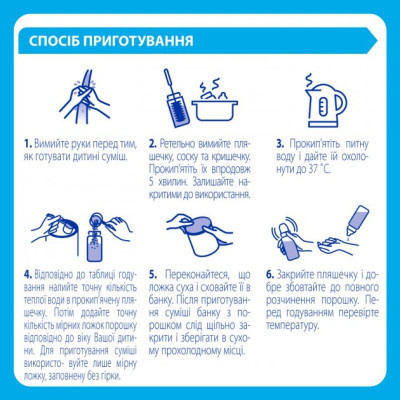 СПОСІБ ПРИГОТУВАННЯ

1. Вимийте руки перед тим, як готувати дитині суміш.

2. Ретельно вимийте пляшечку, соску та кришечку. Прокип'ятіть їх впродовж 5 хвилин. Залишайте накритими до використання.

3. Прокип'ятіть питну воду і дайте їй охолонути до 37 °С.

4. Відповідно до таблиці годування налийте точну кількість теплої води в прокип'ячену пляшечку. Потім додайте точну кількість мірних ложок порошку відповідно до віку Вашої дитини. Для приготування суміші використо- вуйте лише мірну ложку, заповнену без гірки.

5. Переконайтеся, що ложка суха і сховайте її в банку. Після приготування суміші банку з порошком слід щільно закрити і зберігати в сухому прохолодному місці.

6. Закрийте пляшечку і добре збовтайте до повного розчинення порошку. Перед годуванням перевірте температуру.