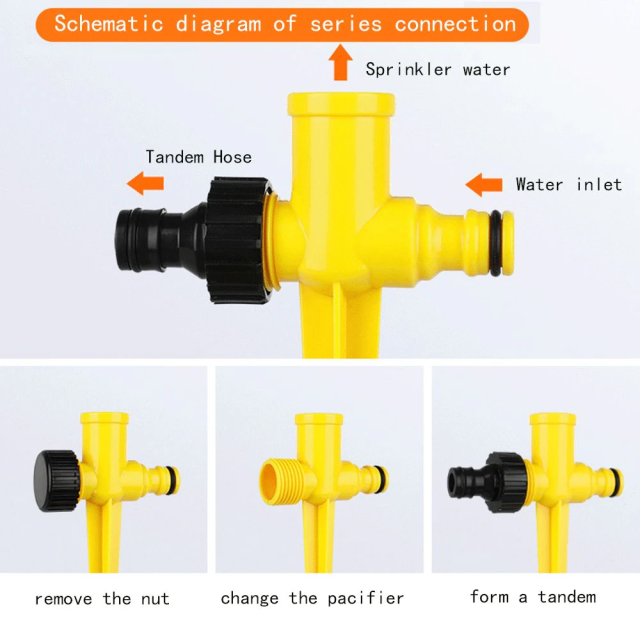 Schematic diagram of series connection

Sprinkler water

Tandem Hose

Water inlet

remove the nut

change the pacifier

form a tandem