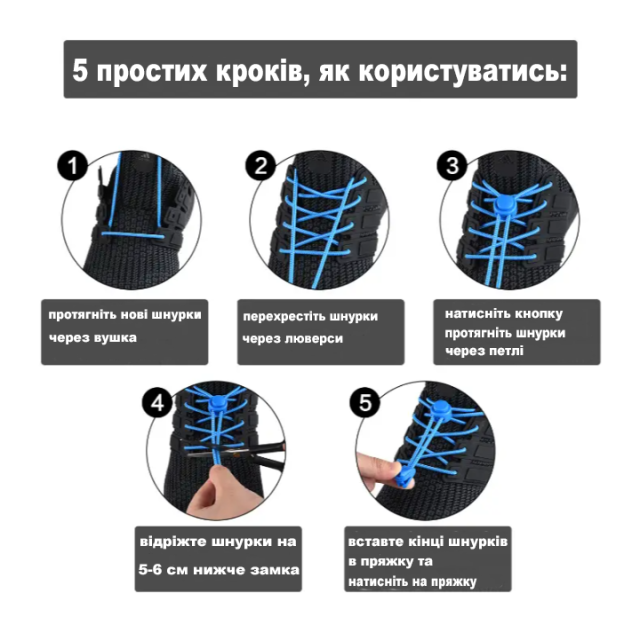 5 простих кроків, як користуватись:

1

протягніть нові шнурки через вушка

2

перехрестіть шнурки через люверси

3

натисніть кнопку протягніть шнурки через петлі

4

відріжте шнурки на 5-6 см нижче замка

5

вставте кінці шнурків в пряжку та натисніть на пряжку